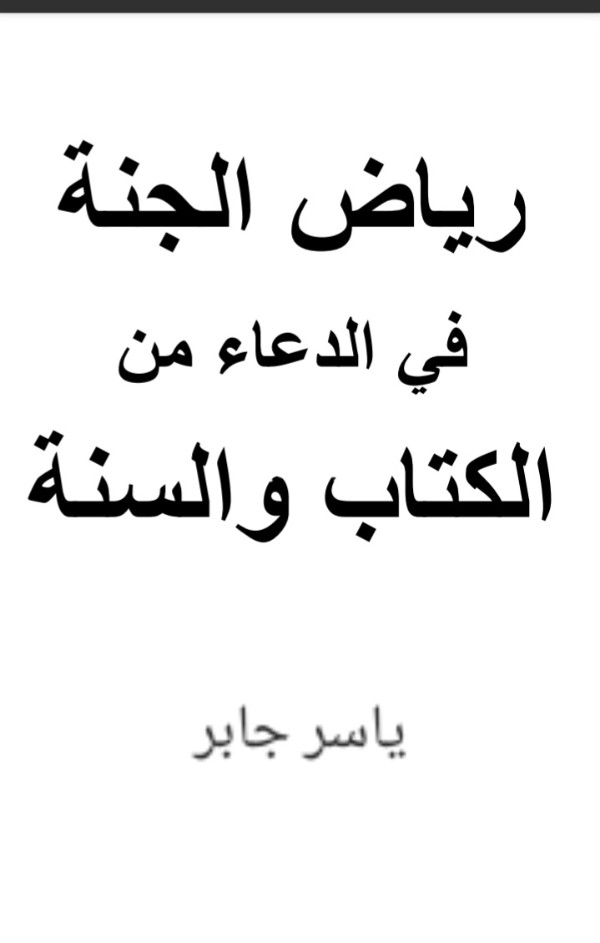 رياض الجنة

في الدعاء من

الكتاب والسنة

ياسر جابر